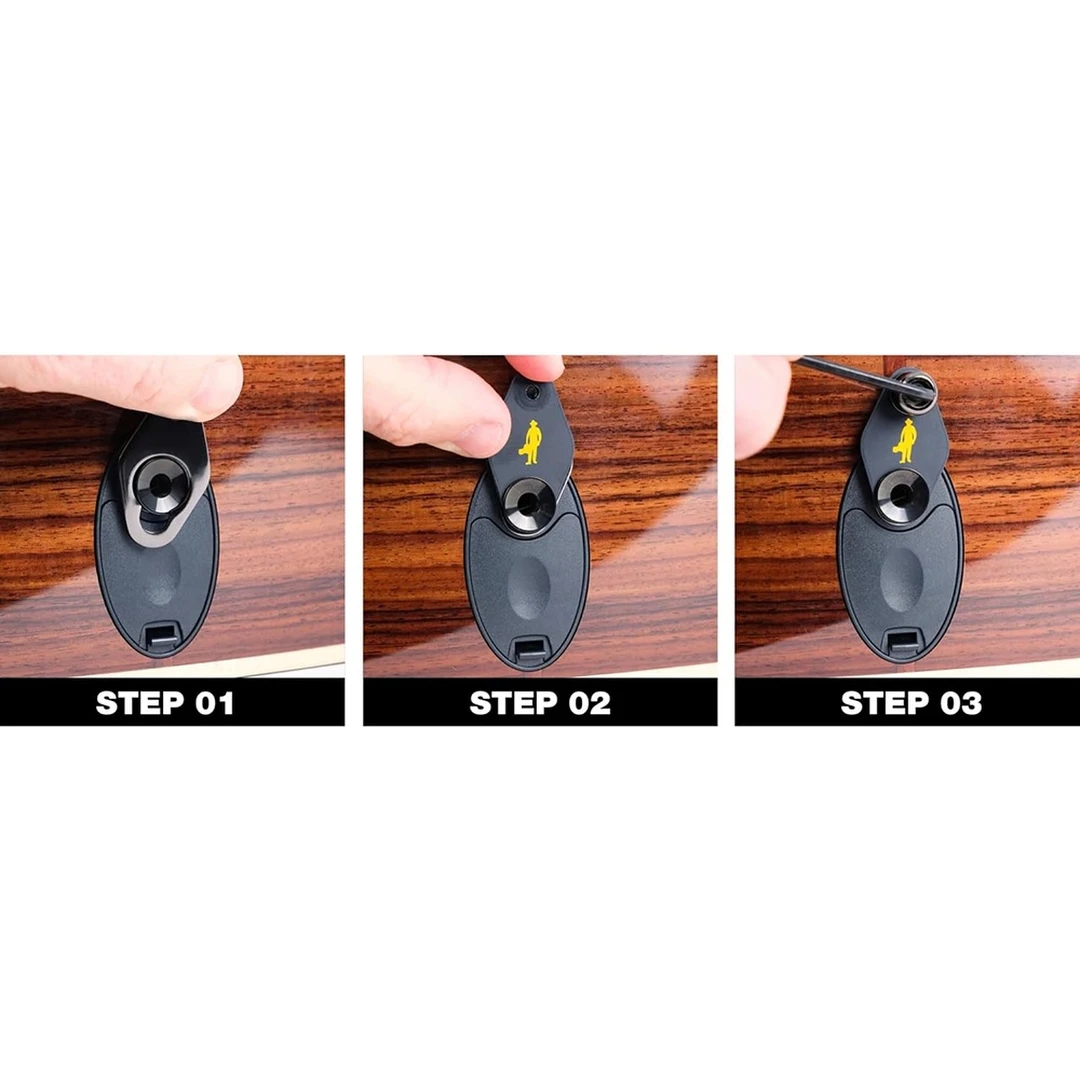 STEP 01

STEP 02

STEP 03